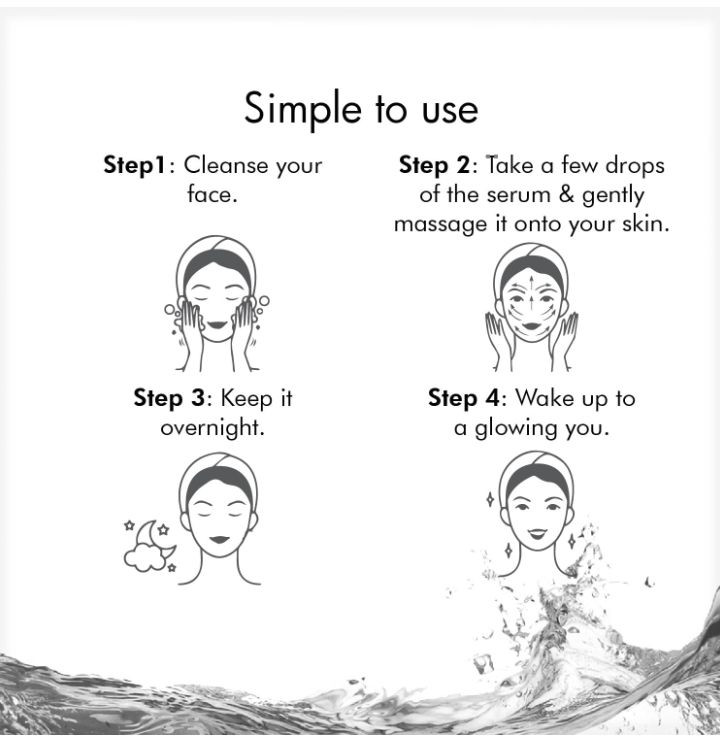 Simple to use

Step1: Cleanse your face.

Step 2: Take a few drops of the serum & gently massage it onto your skin.

Step 3: Keep it overnight.

Step 4: Wake up to a glowing you.