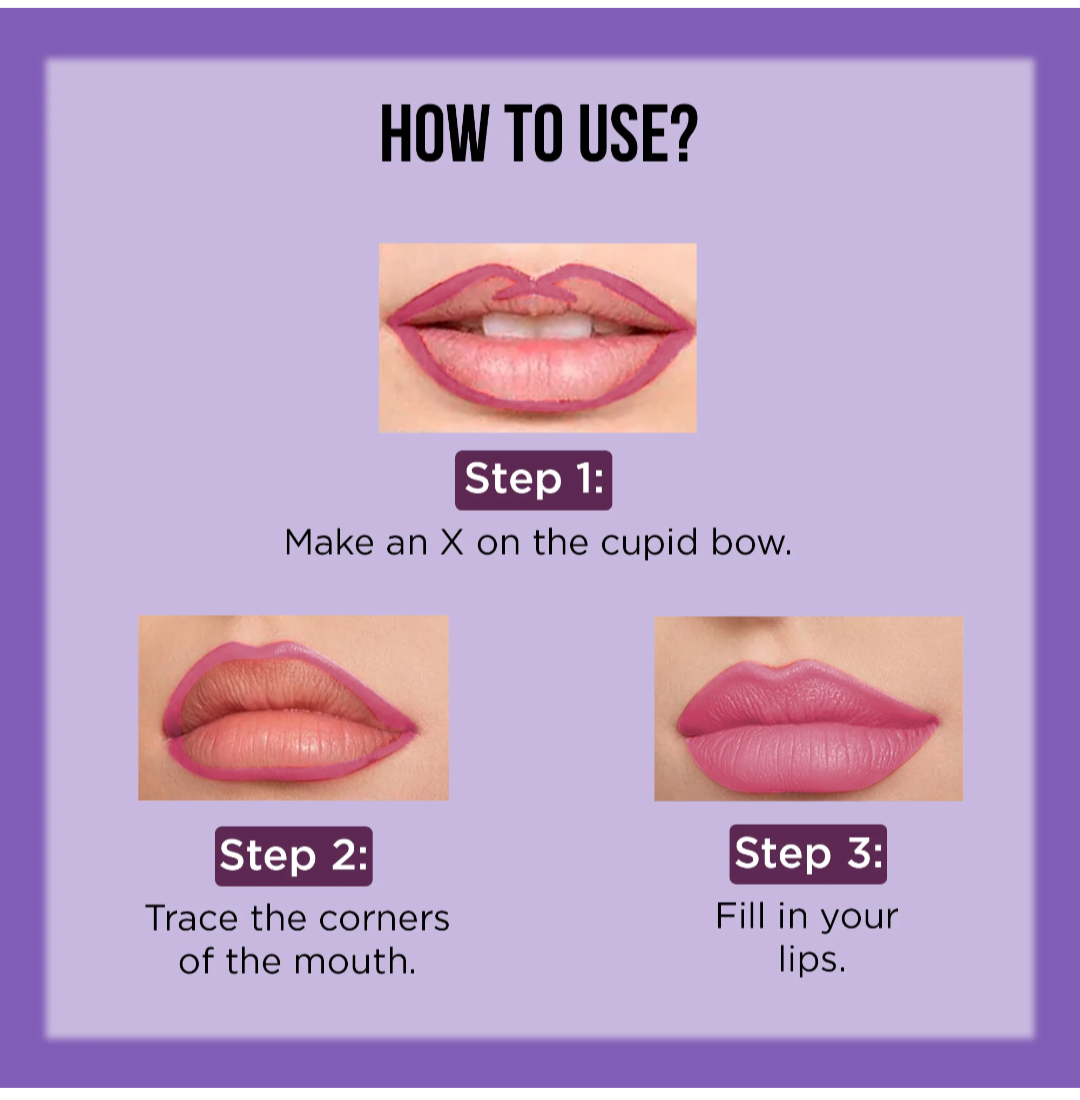 HOW TO USE?

Step 1:
Make an X on the cupid bow.

Step 2:
Trace the corners of the mouth.

Step 3:
Fill in your lips.