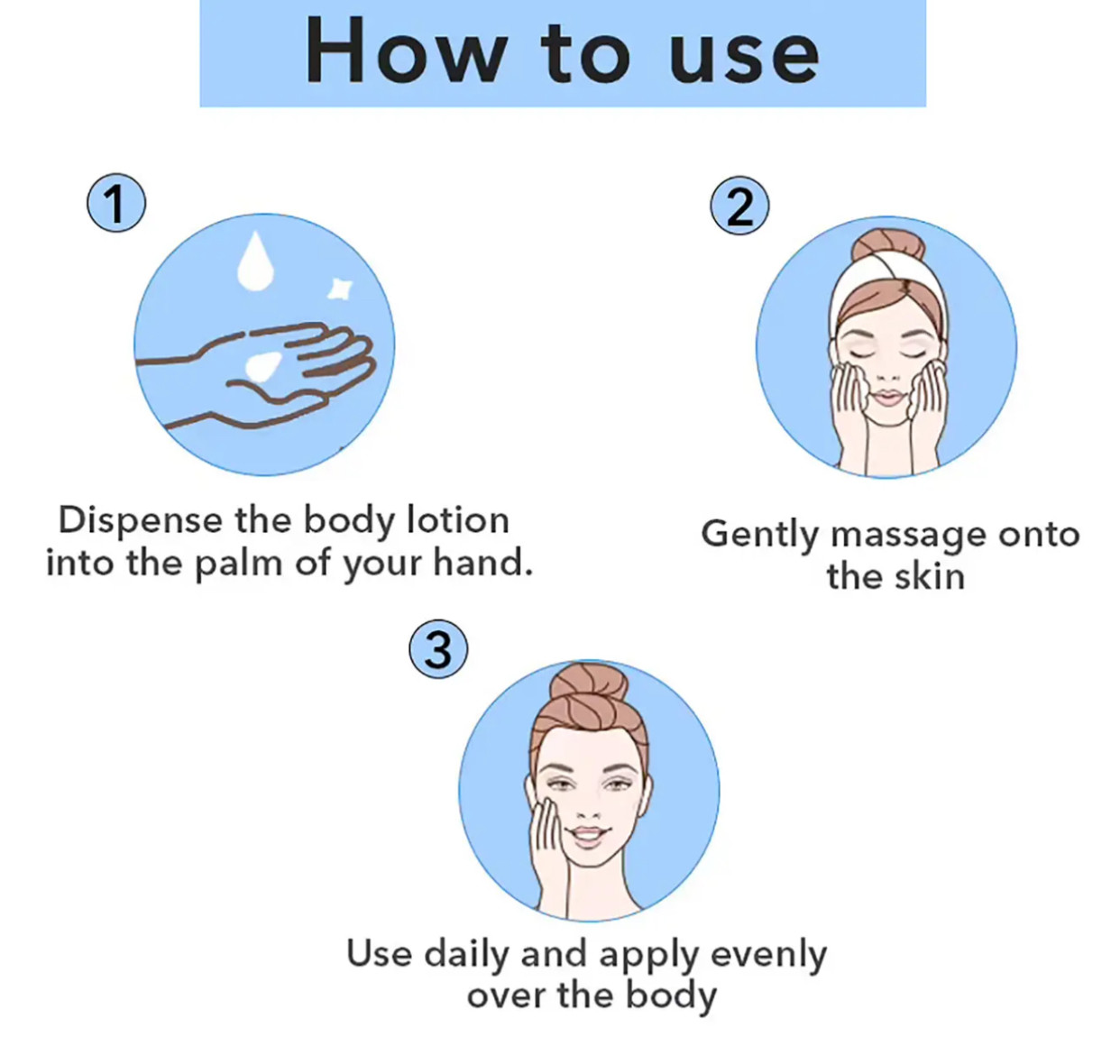 How to use

1

Dispense the body lotion into the palm of your hand.

2

Gently massage onto the skin

3

Use daily and apply evenly over the body