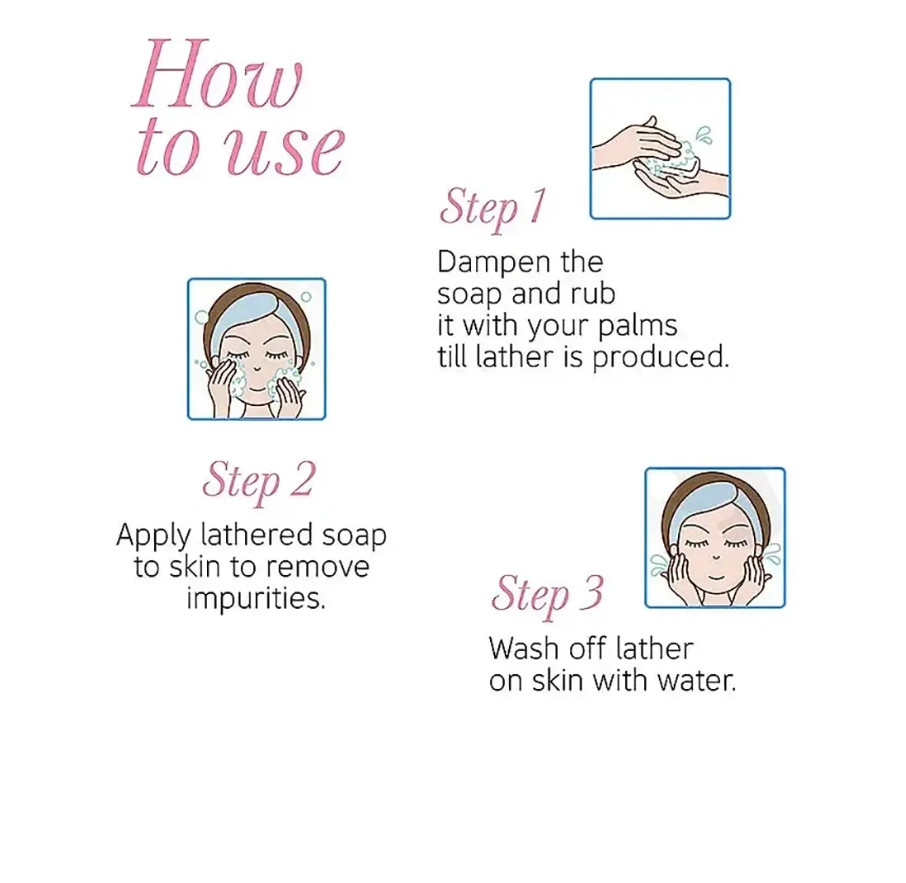 How to use

Step 1
Dampen the soap and rub it with your palms till lather is produced.

Step 2
Apply lathered soap to skin to remove impurities.

Step 3
Wash off lather on skin with water.