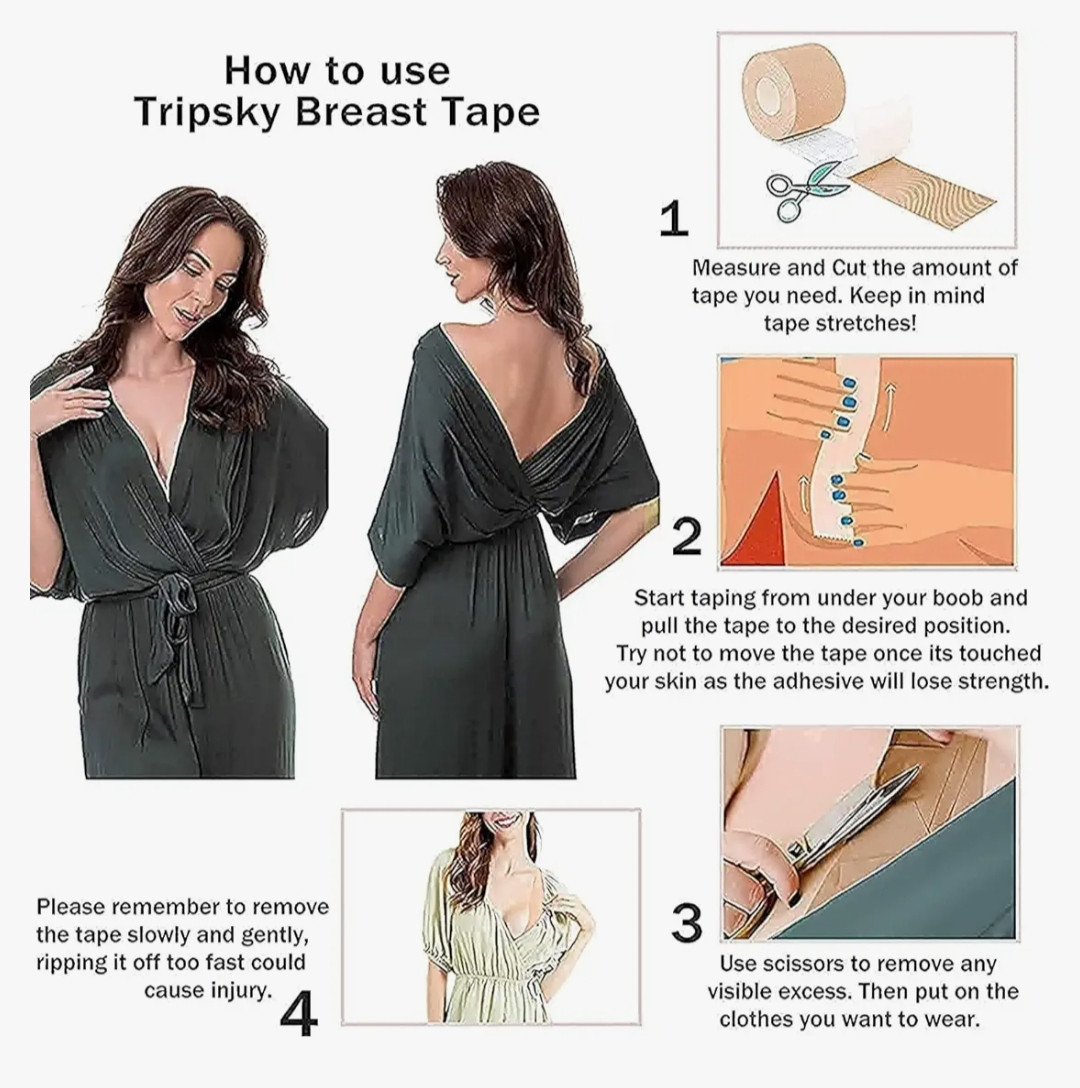 How to use
Tripsky Breast Tape

1
Measure and Cut the amount of tape you need. Keep in mind tape stretches!

2
Start taping from under your boob and pull the tape to the desired position. Try not to move the tape once its touched your skin as the adhesive will lose strength.

3
Use scissors to remove any visible excess. Then put on the clothes you want to wear.

Please remember to remove the tape slowly and gently, ripping it off too fast could cause injury.
4