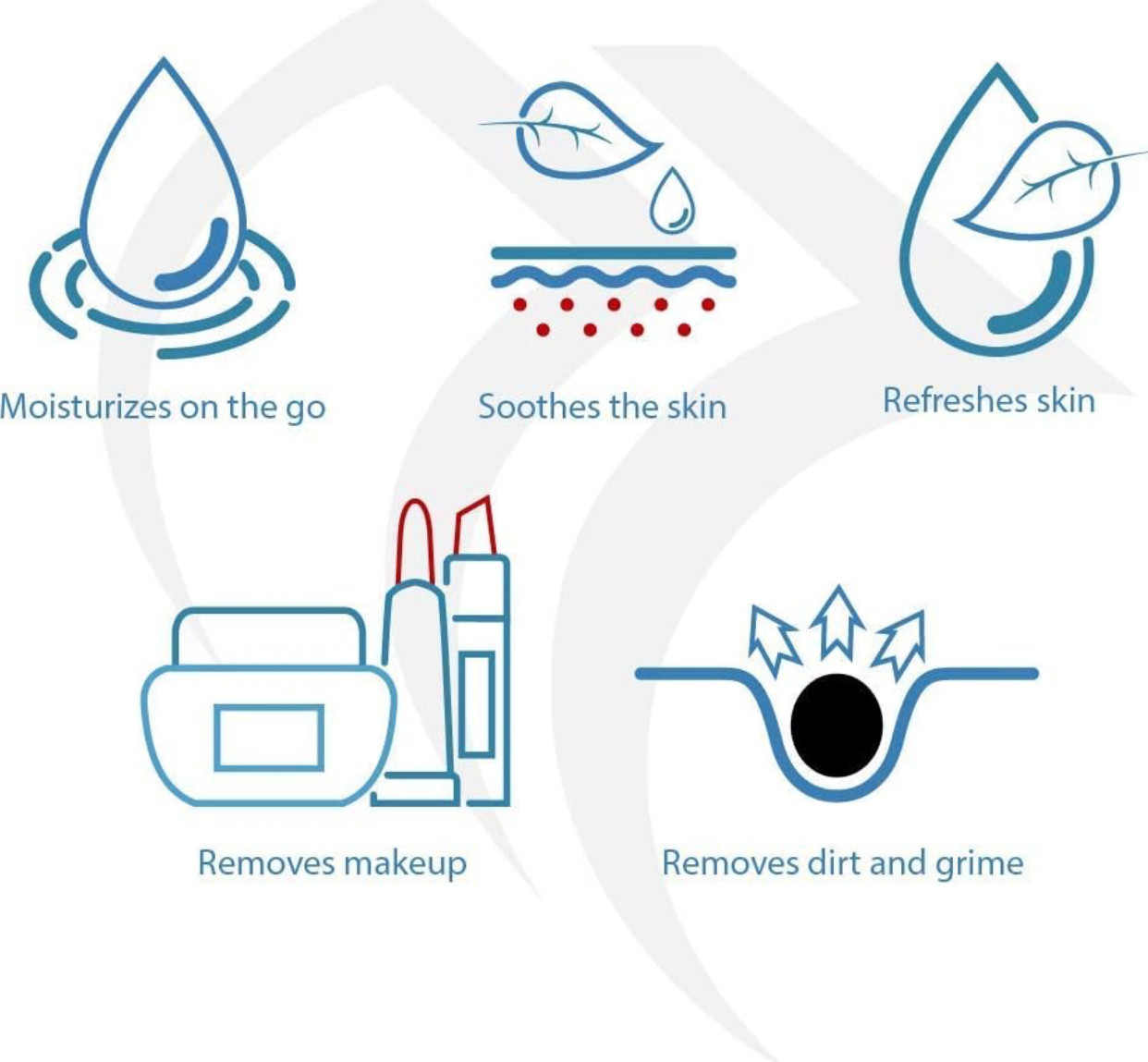 Moisturizes on the go

Soothes the skin

Refreshes skin

Removes makeup

Removes dirt and grime