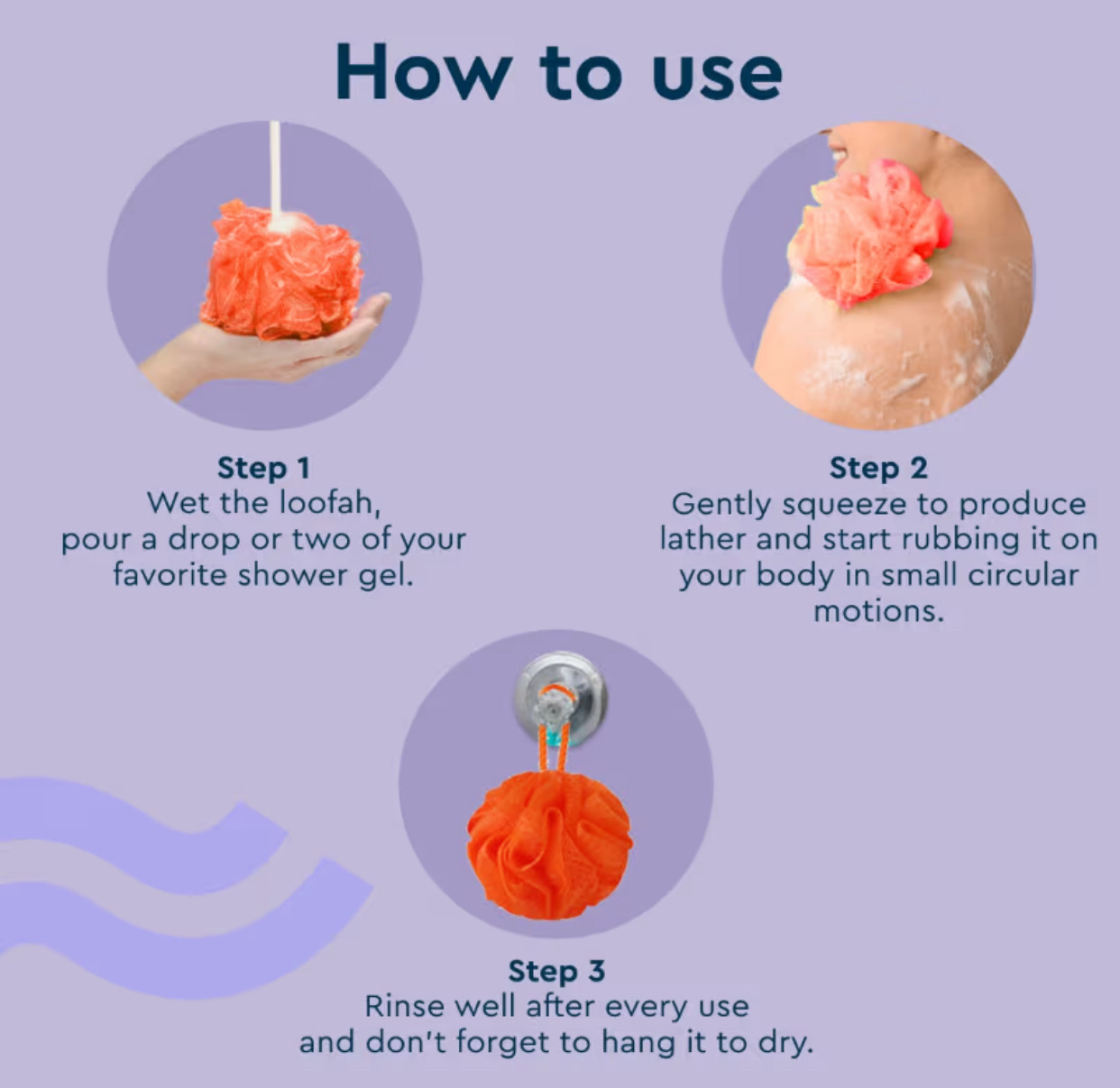 How to use

Step 1
Wet the loofah, pour a drop or two of your favorite shower gel.

Step 2
Gently squeeze to produce lather and start rubbing it on your body in small circular motions.

Step 3
Rinse well after every use and don't forget to hang it to dry.