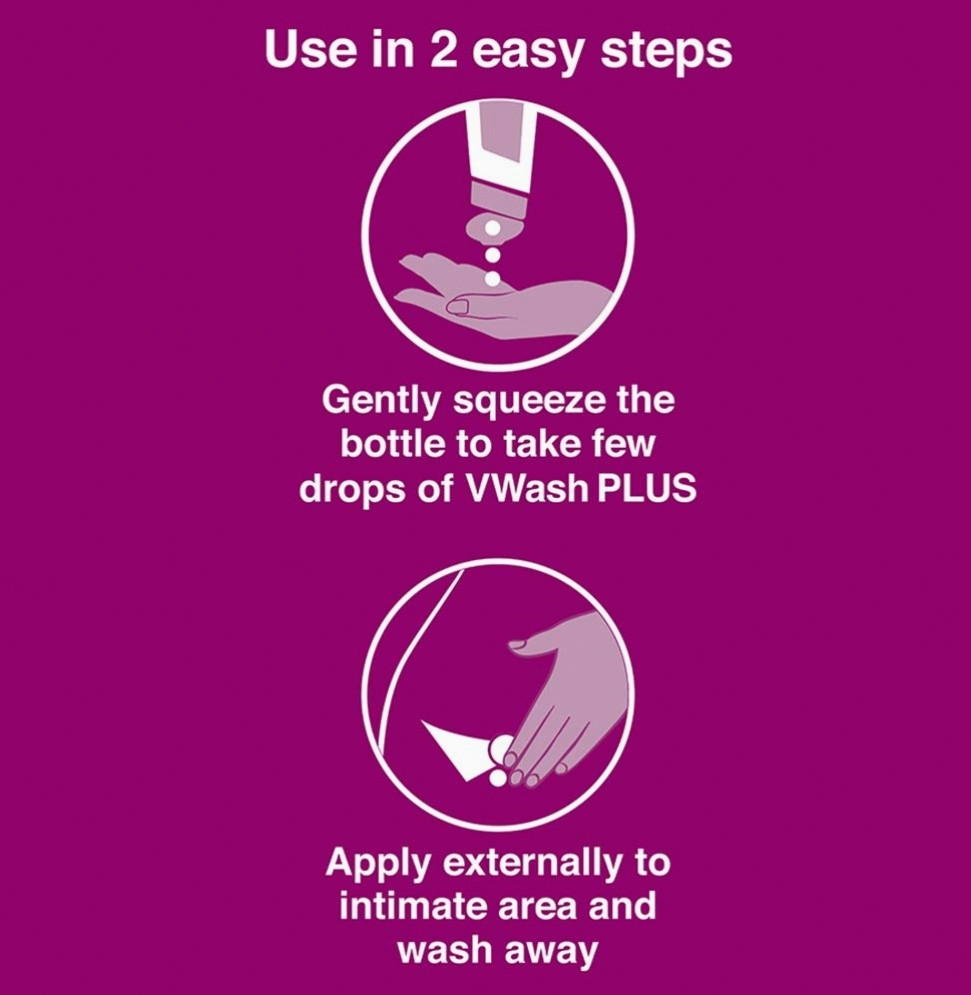 Use in 2 easy steps

Gently squeeze the bottle to take few drops of VWash PLUS

Apply externally to intimate area and wash away