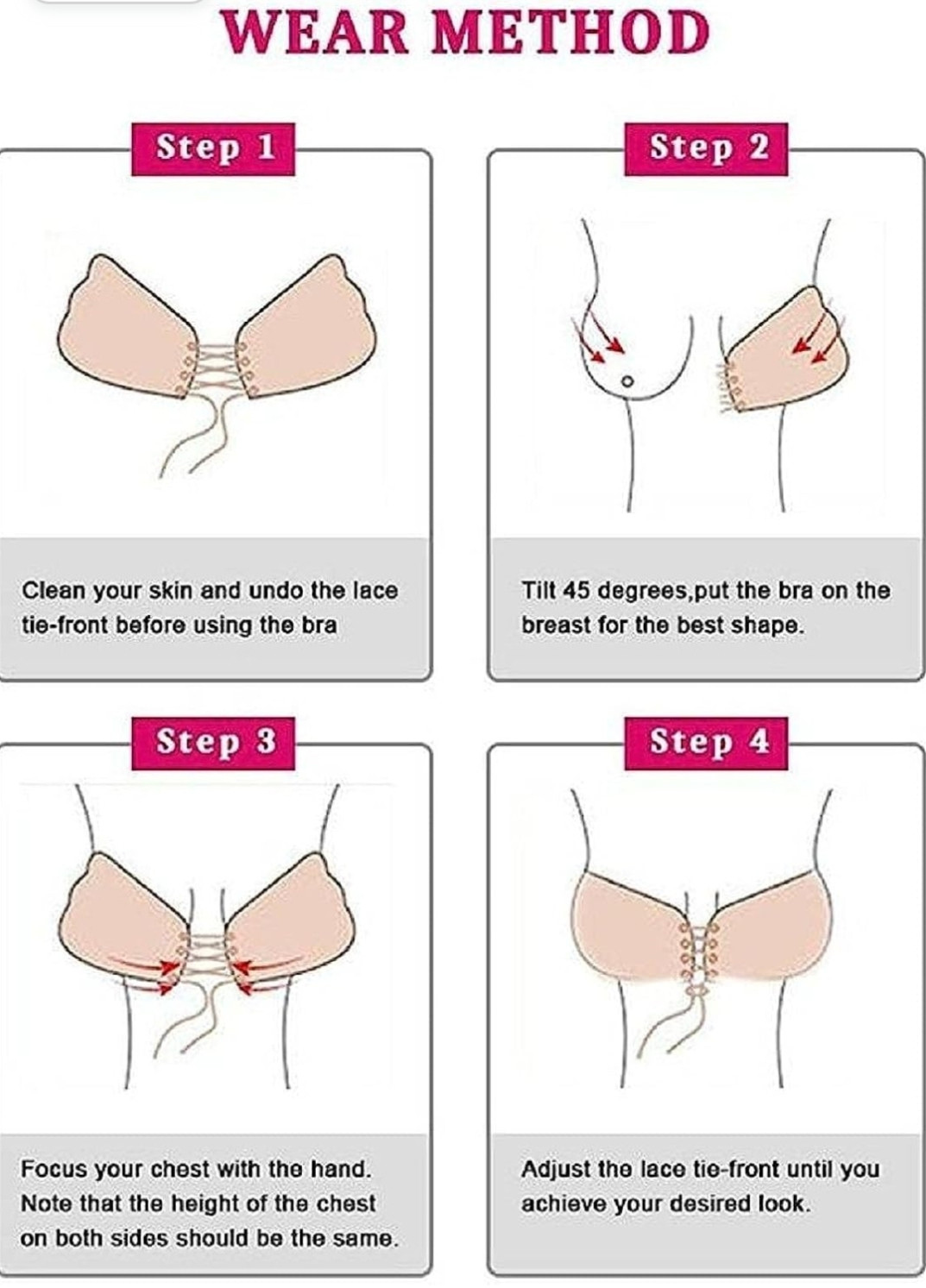 WEAR METHOD

Step 1

Clean your skin and undo the lace tie-front before using the bra

Step 2

Tilt 45 degrees,put the bra on the breast for the best shape.

Step 3

Focus your chest with the hand. Note that the height of the chest on both sides should be the same.

Step 4

Adjust the lace tie-front until you achieve your desired look.