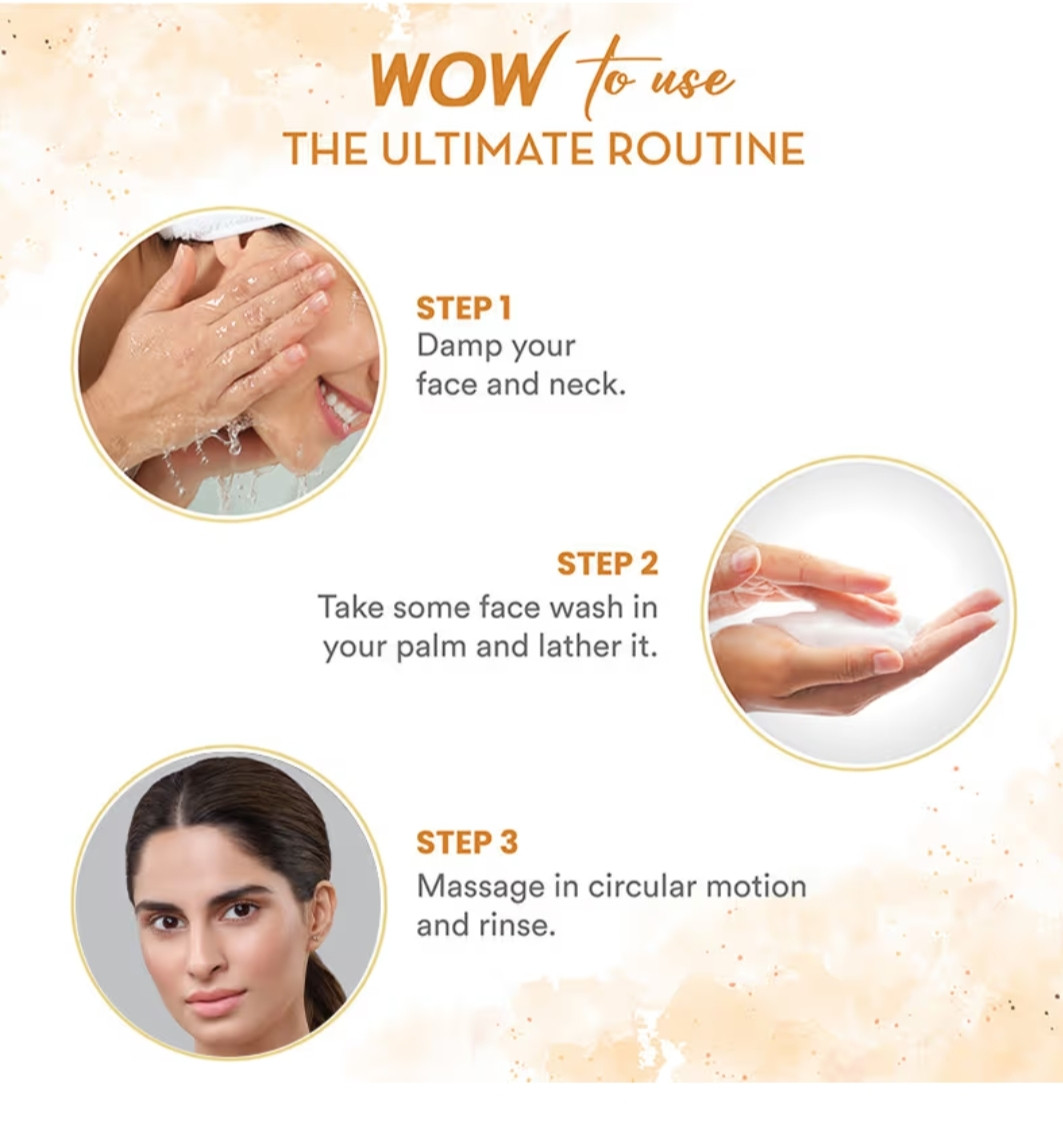 WOW to use
THE ULTIMATE ROUTINE

STEP 1
Damp your face and neck.

STEP 2
Take some face wash in your palm and lather it.

STEP 3
Massage in circular motion and rinse.