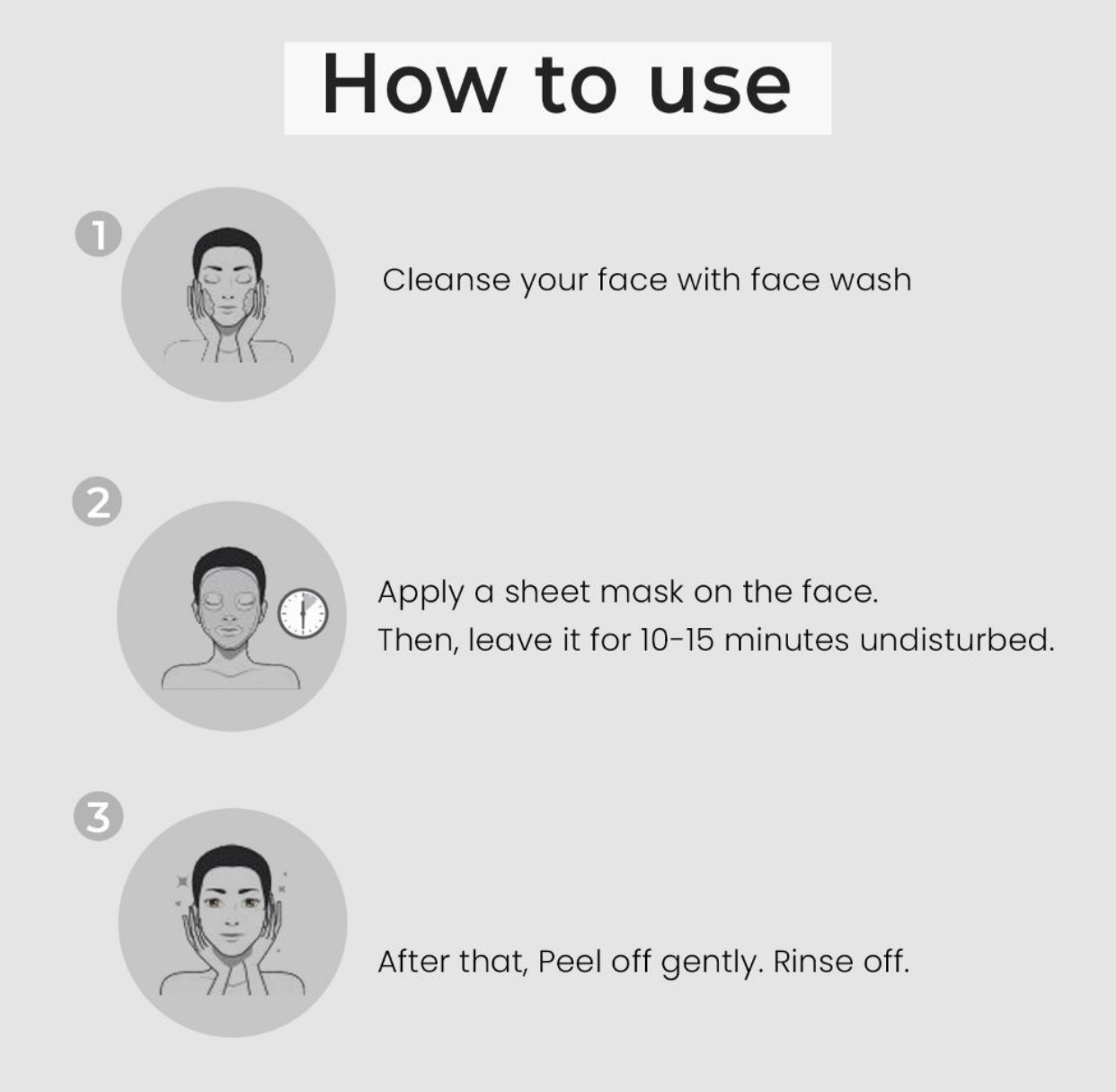 How to use

1

Cleanse your face with face wash

2

Apply a sheet mask on the face.
Then, leave it for 10-15 minutes undisturbed.

3

After that, Peel off gently. Rinse off.