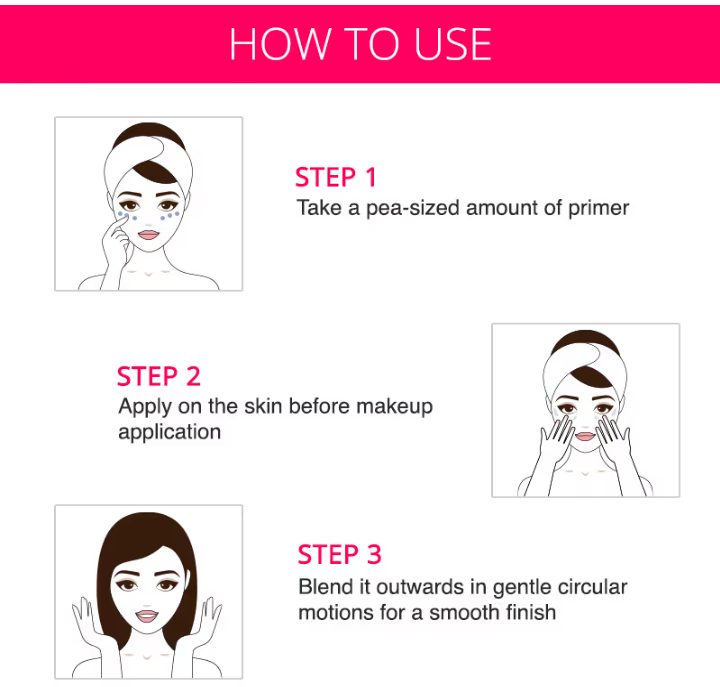 HOW TO USE

STEP 1
Take a pea-sized amount of primer

STEP 2
Apply on the skin before makeup application

STEP 3
Blend it outwards in gentle circular motions for a smooth finish