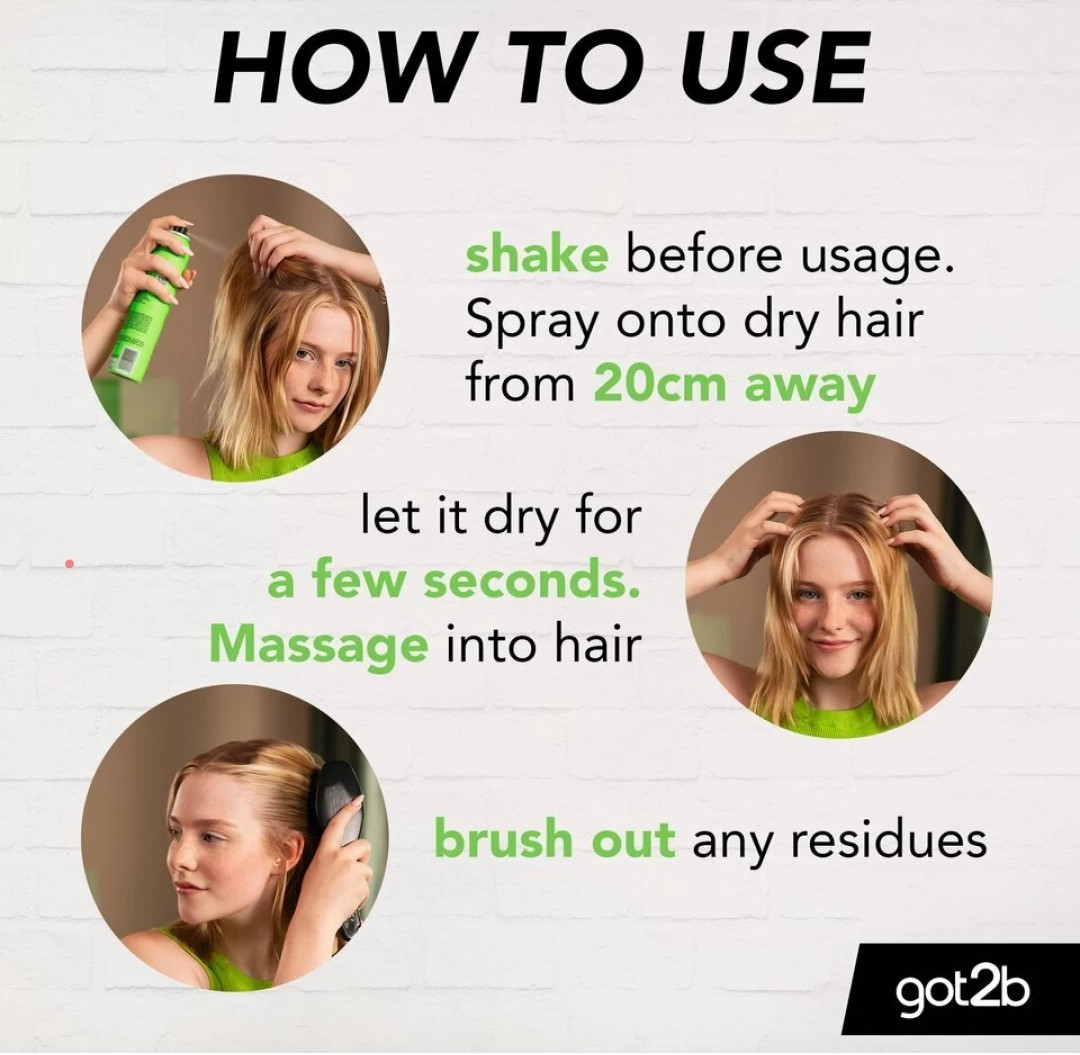 HOW TO USE

shake before usage. Spray onto dry hair from 20cm away

let it dry for a few seconds. Massage into hair

brush out any residues

got2b