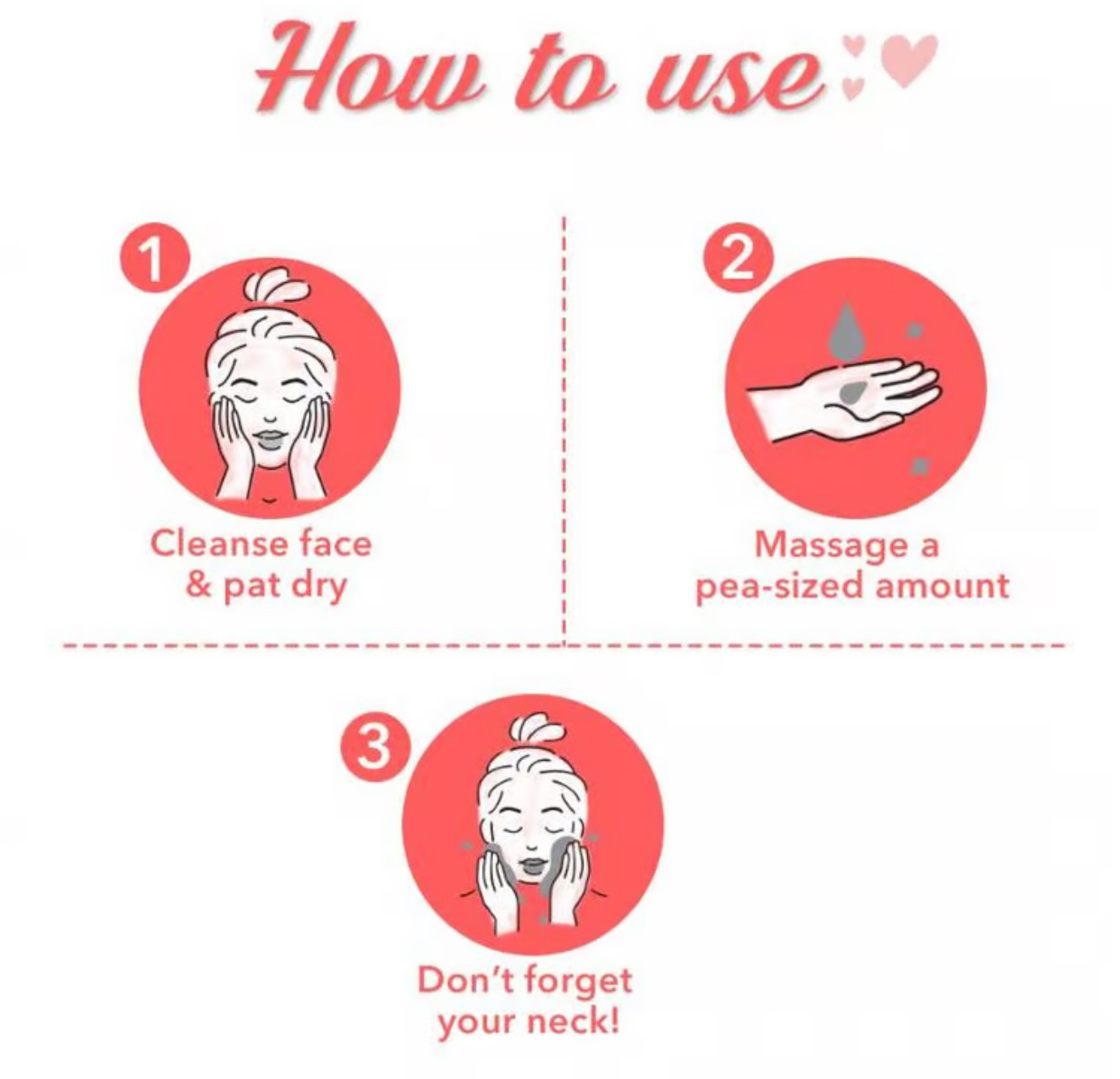 How to use

1
Cleanse face & pat dry

2
Massage a pea-sized amount

3
Don't forget your neck!