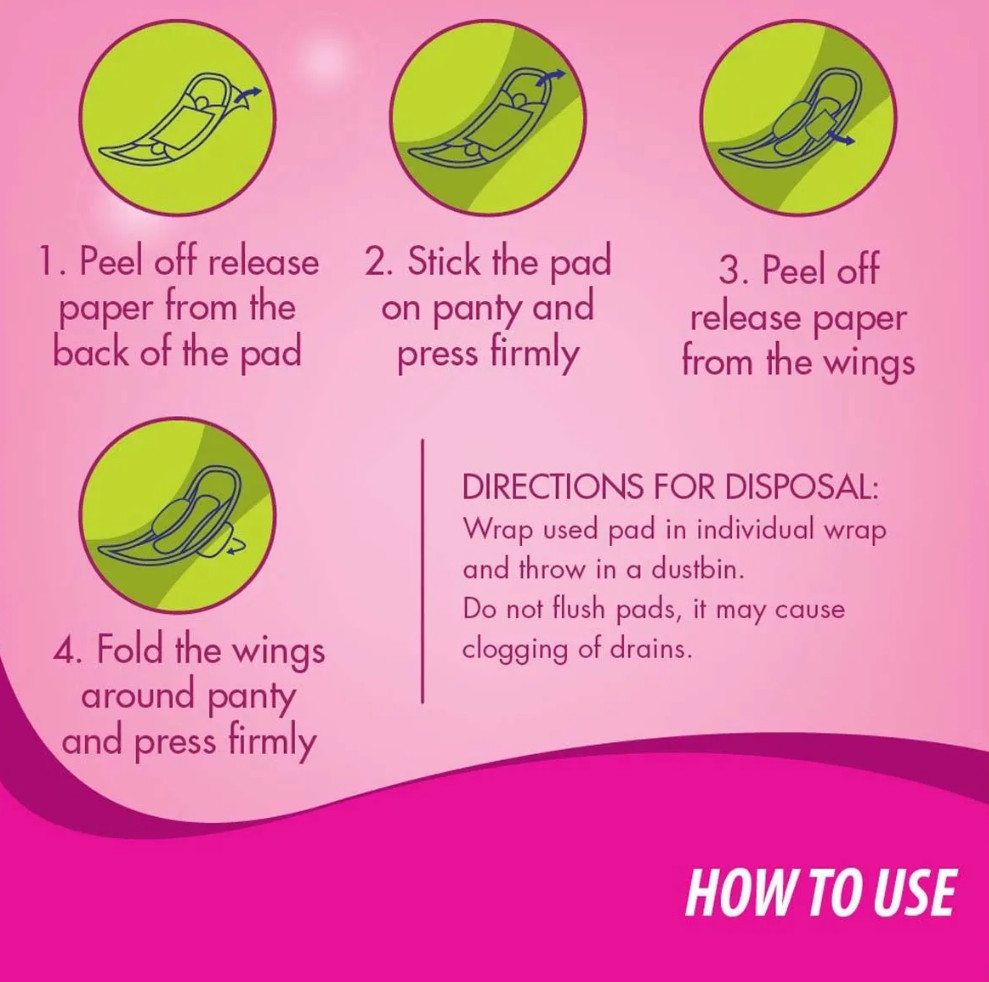 1. Peel off release paper from the back of the pad

2. Stick the pad on panty and press firmly

3. Peel off release paper from the wings

4. Fold the wings around panty and press firmly

DIRECTIONS FOR DISPOSAL:
Wrap used pad in individual wrap and throw in a dustbin.
Do not flush pads, it may cause clogging of drains.

HOW TO USE